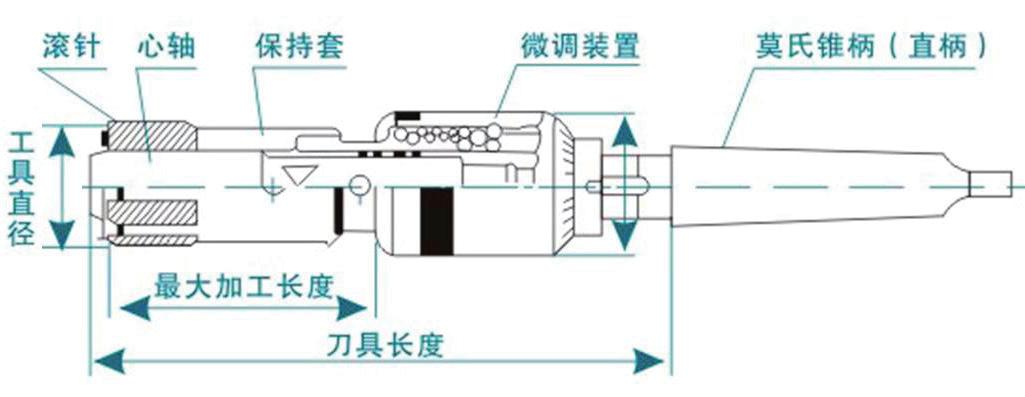 滚针
心轴
保持套
微调装置
莫氏锥柄（直柄）
工具直径
最大加工长度
刀具长度